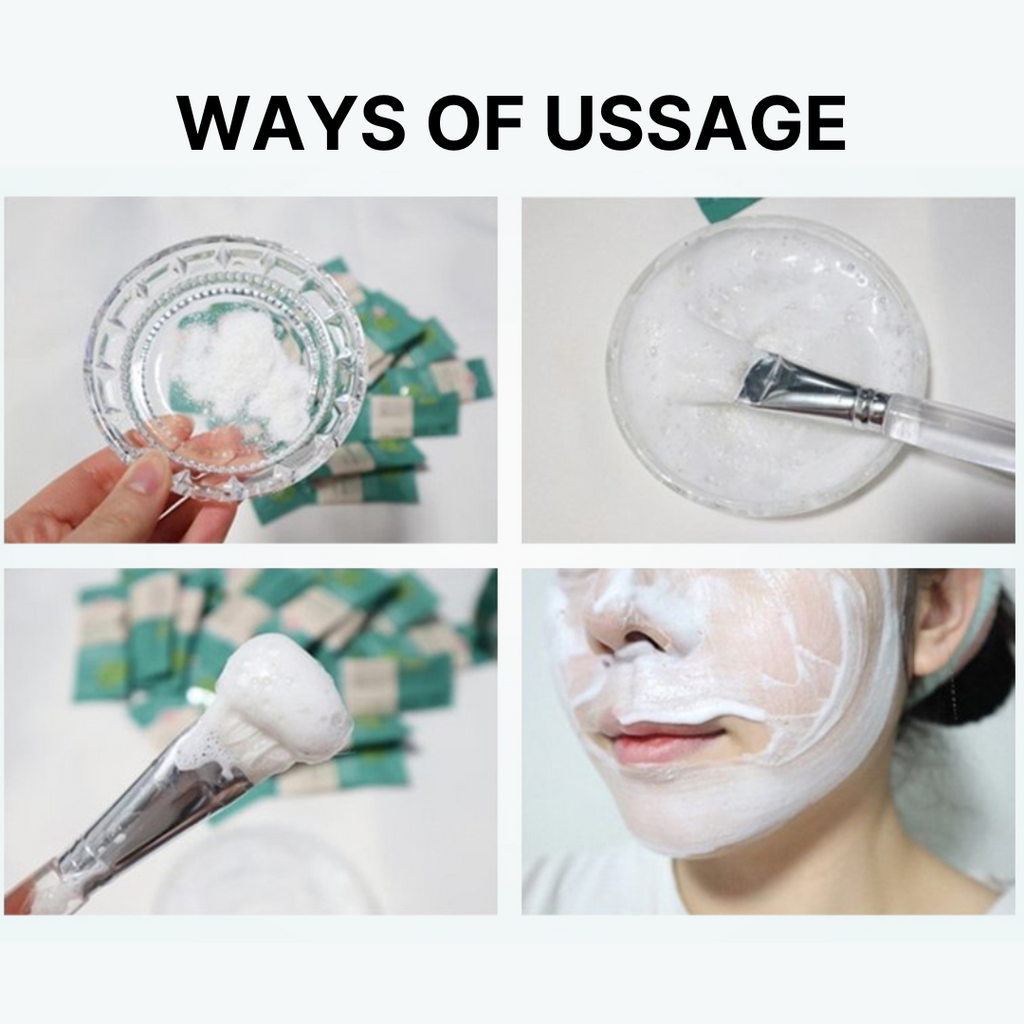 WAYS OF USSAGE